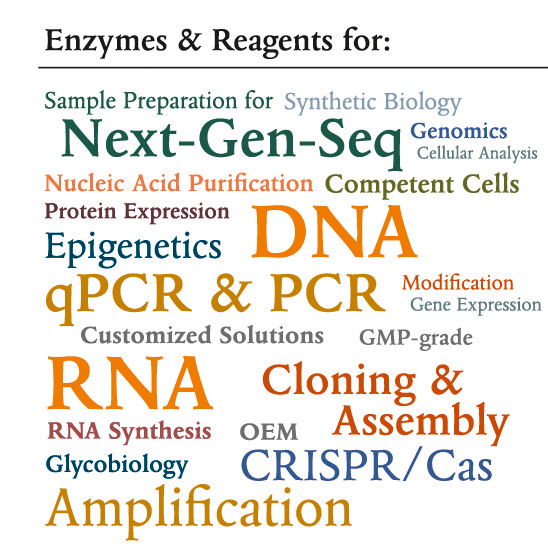 Enzymes & Reagents for:

Sample Preparation for Synthetic Biology

Next-Gen-Seq

Genomics

Cellular Analysis

Nucleic Acid Purification

Competent Cells

Protein Expression

DNA

Epigenetics

qPCR & PCR

Modification

Gene Expression

Customized Solutions

GMP-grade

RNA

Cloning & Assembly

RNA Synthesis

OEM

Glycobiology

CRISPR/Cas

Amplification